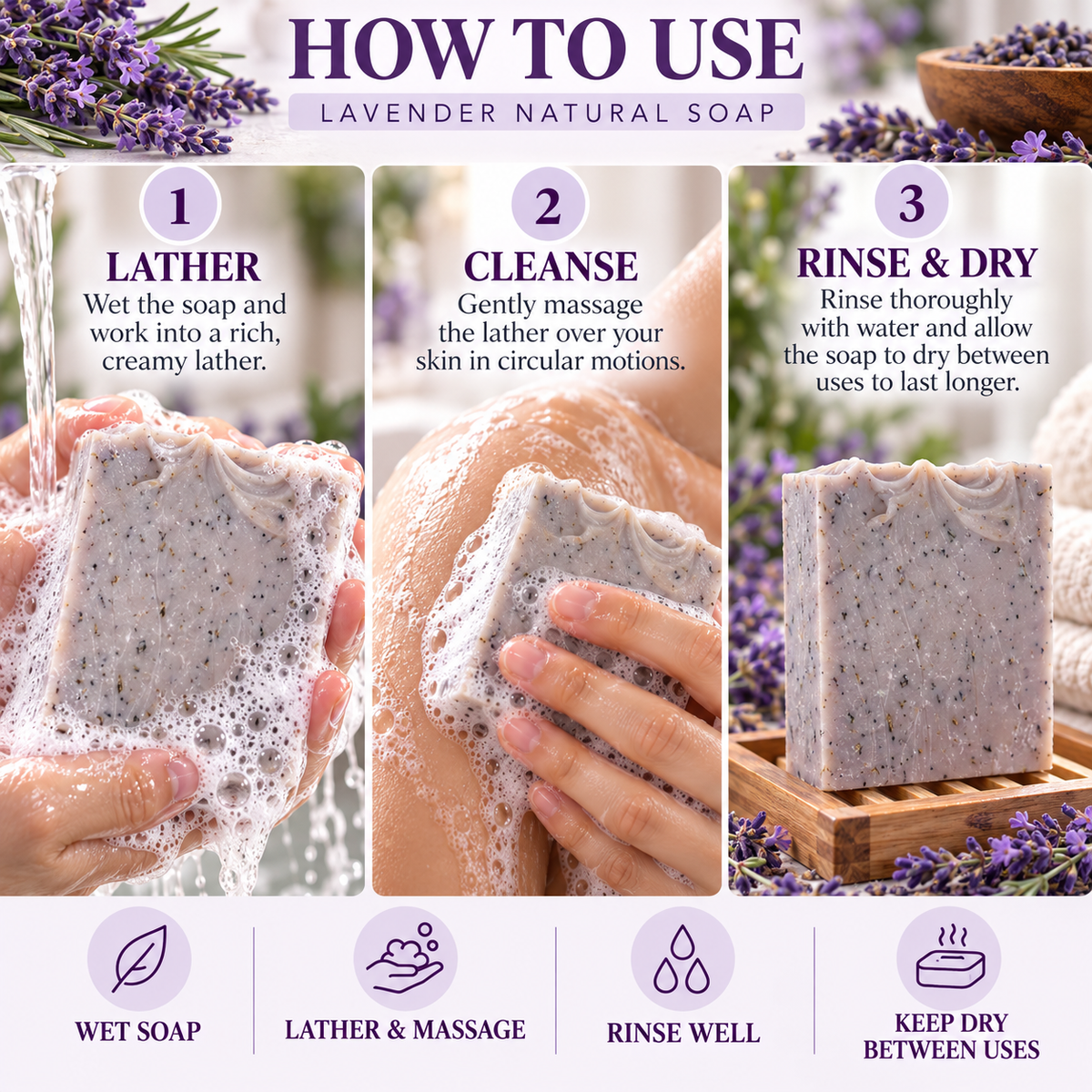 HOW TO USE

LAVENDER NATURAL SOAP

1

LATHER

Wet the soap and work into a rich, creamy lather.

2

CLEANSE

Gently massage the lather over your skin in circular motions.

3

RINSE & DRY

Rinse thoroughly with water and allow the soap to dry between uses to last longer.

WET SOAP

LATHER & MASSAGE

RINSE WELL

KEEP DRY
BETWEEN USES